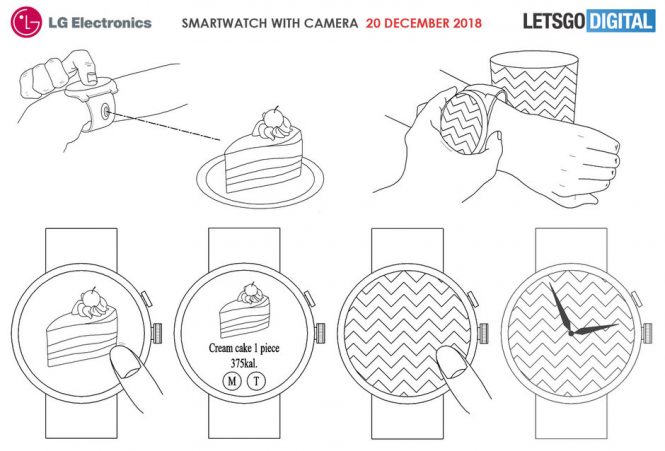 LG Electronics SMARTWATCH WITH CAMERA 20 DECEMBER 2018 LETSGO DIGITAL

Cream cake 1 piece
375kal.
M T