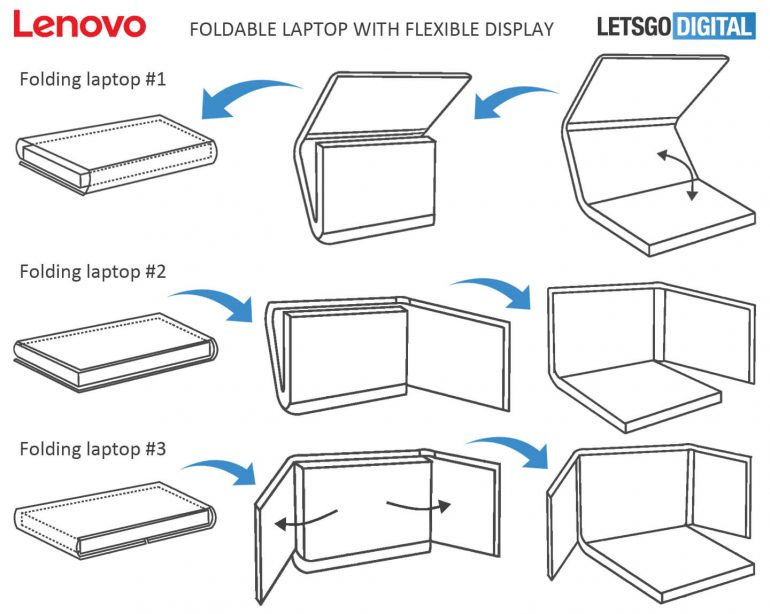 Lenovo

FOLDABLE LAPTOP WITH FLEXIBLE DISPLAY

LETSGO DIGITAL

Folding laptop #1

Folding laptop #2

Folding laptop #3