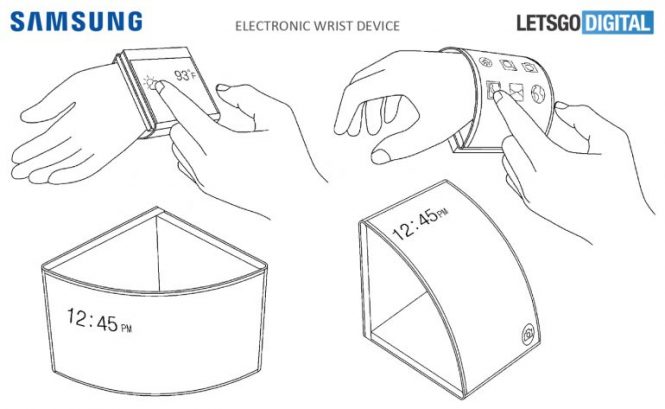 SAMSUNG

ELECTRONIC WRIST DEVICE

LETSGO DIGITAL

93°F

12:45 PM

12:45 PM