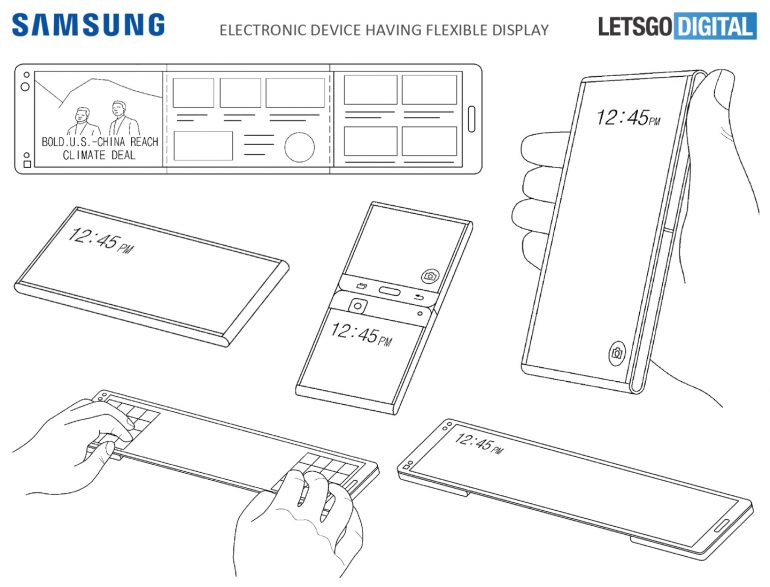 SAMSUNG

ELECTRONIC DEVICE HAVING FLEXIBLE DISPLAY

LETSGO DIGITAL

BOLD.U.S.-CHINA REACH CLIMATE DEAL

12:45 PM

12:45 PM

12:45 PM

12:45 PM

12:45 PM